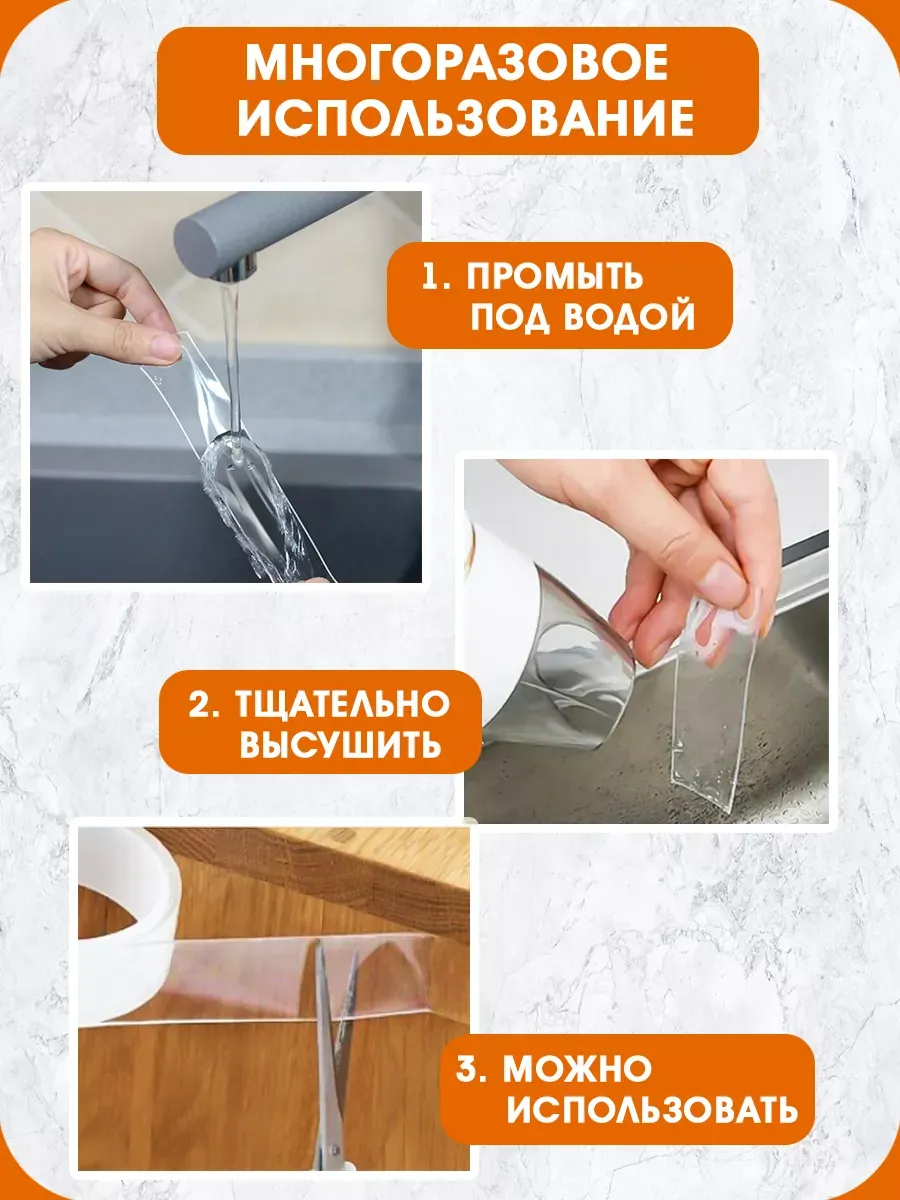 МНОГОРАЗОВОЕ ИСПОЛЬЗОВАНИЕ

1. ПРОМЫТЬ ПОД ВОДОЙ

2. ТЩАТЕЛЬНО ВЫСУШИТЬ

3. МОЖНО ИСПОЛЬЗОВАТЬ