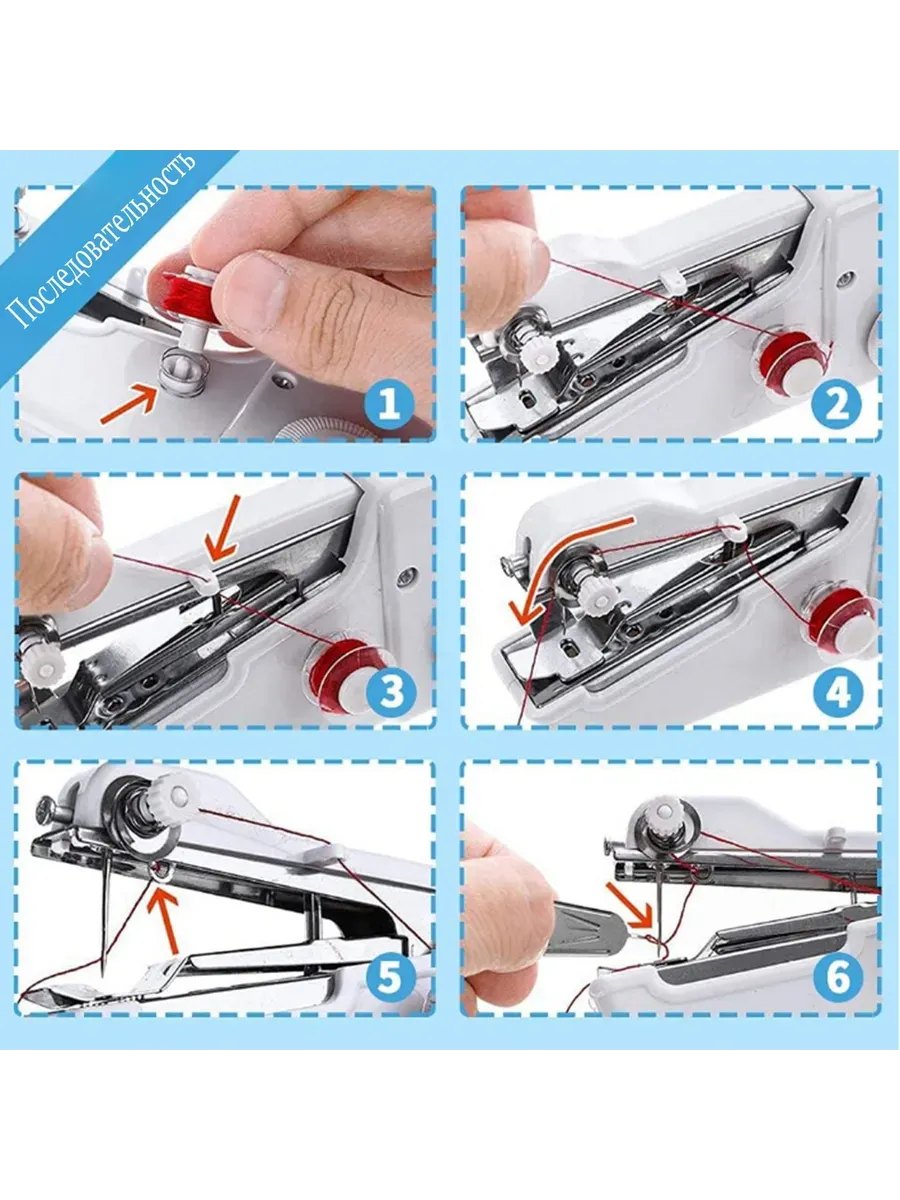 Последовательность

1

2

3

4

5

6