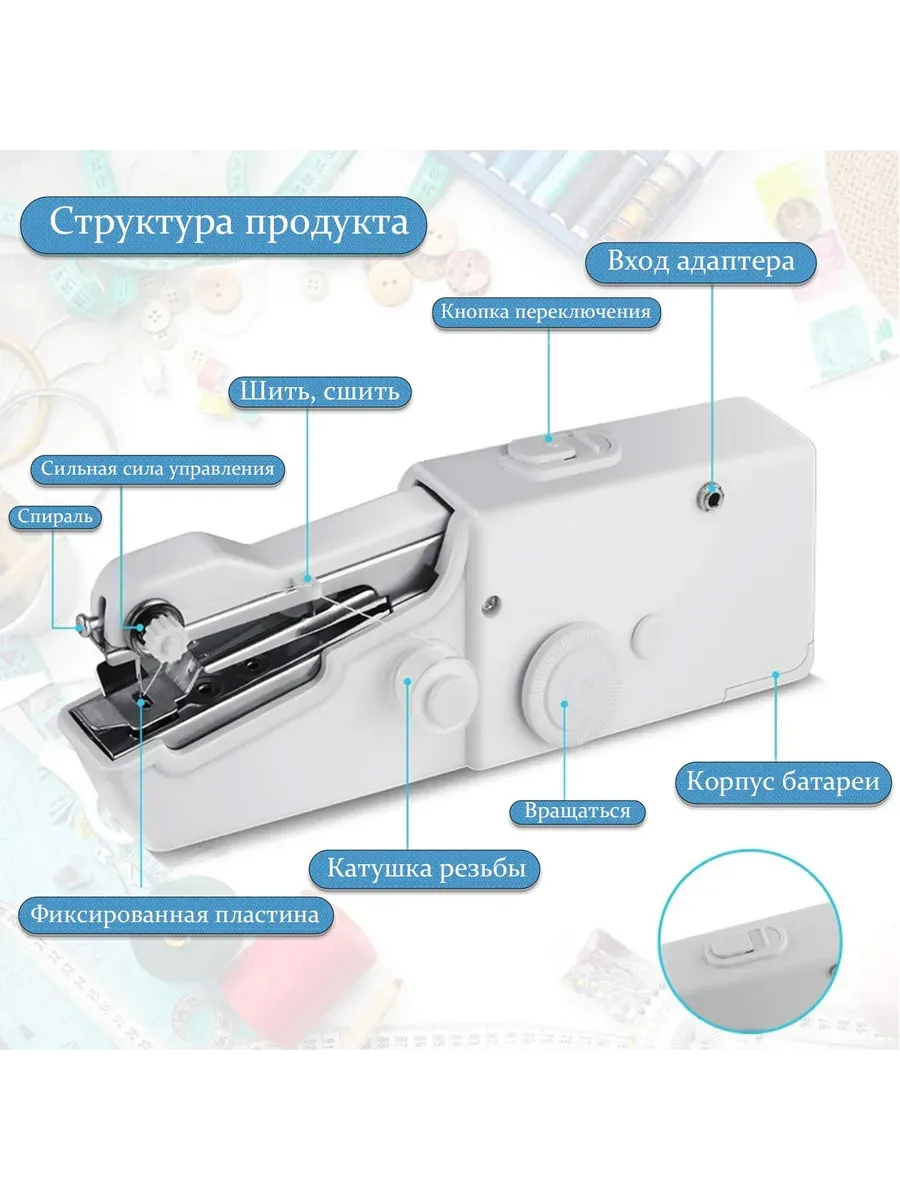 Структура продукта

Вход адаптера

Кнопка переключения

Шить, сшить

Сильная сила управления

Спираль

Корпус батареи

Вращаться

Катушка резьбы

Фиксированная пластина