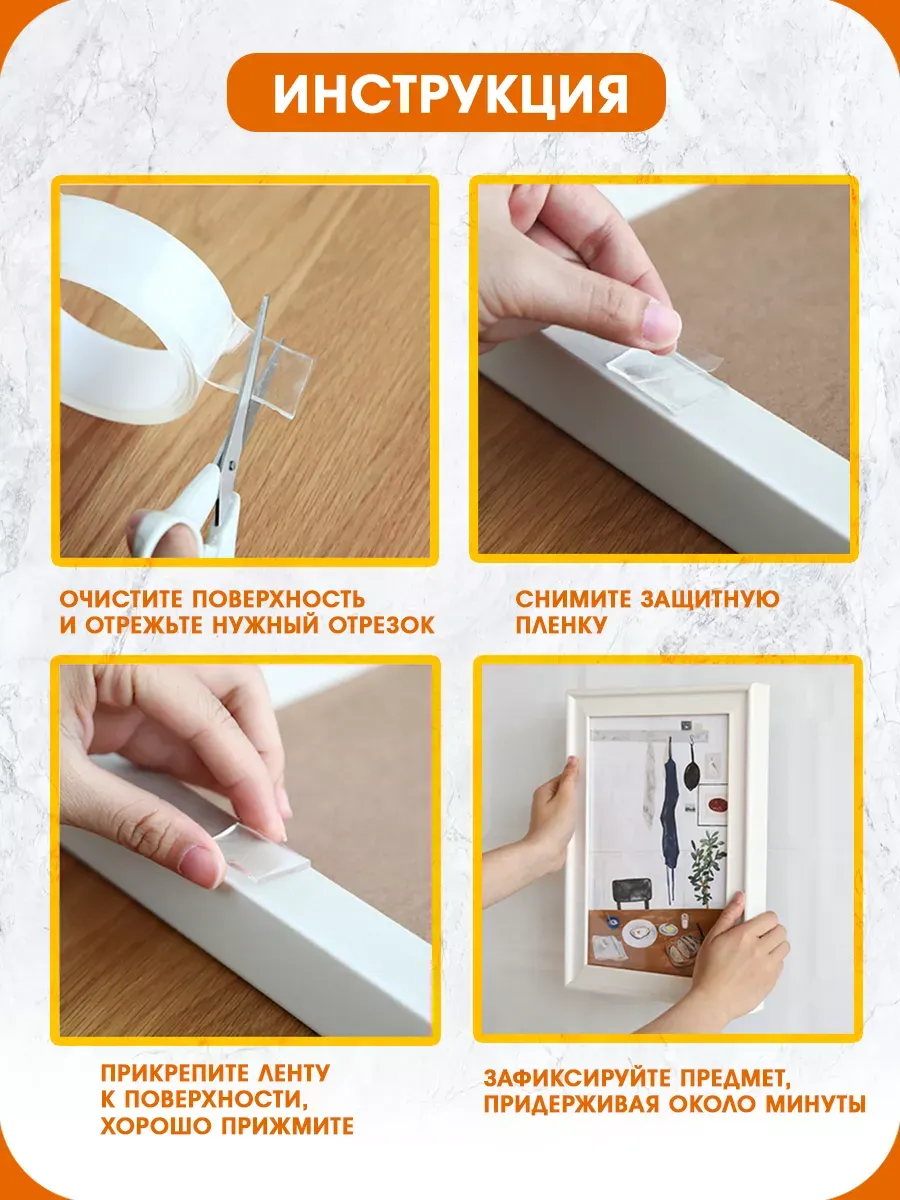 ИНСТРУКЦИЯ

ОЧИСТИТЕ ПОВЕРХНОСТЬ И ОТРЕЖЬТЕ НУЖНЫЙ ОТРЕЗОК

СНИМИТЕ ЗАЩИТНУЮ ПЛЕНКУ

ПРИКРЕПИТЕ ЛЕНТУ К ПОВЕРХНОСТИ, ХОРОШО ПРИЖМИТЕ

ЗАФИКСИРУЙТЕ ПРЕДМЕТ, ПРИДЕРЖИВАЯ ОКОЛО МИНУТЫ