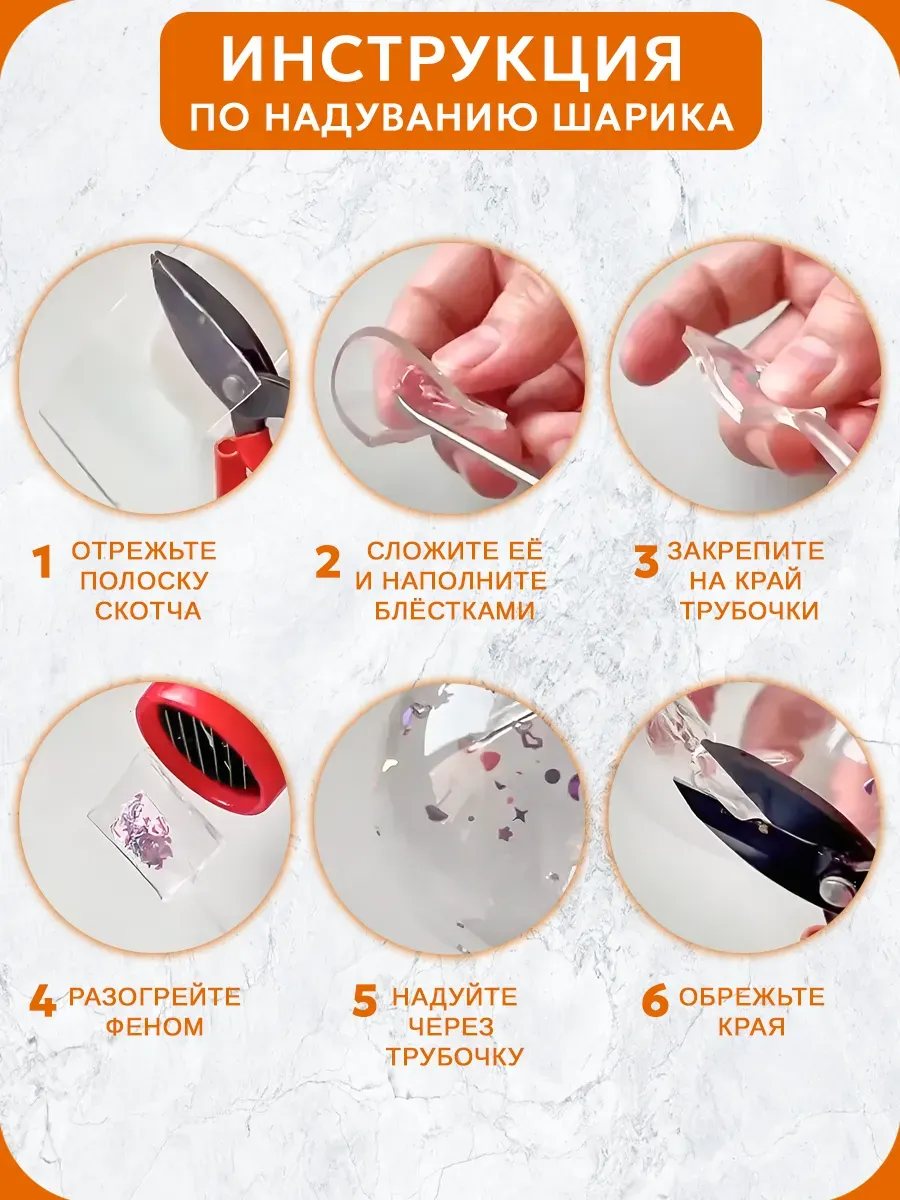 ИНСТРУКЦИЯ
ПО НАДУВАНИЮ ШАРИКА

1 ОТРЕЖЬТЕ ПОЛОСКУ СКОТЧА

2 СЛОЖИТЕ ЕЁ И НАПОЛНИТЕ БЛЁСТКАМИ

3 ЗАКРЕПИТЕ НА КРАЙ ТРУБОЧКИ

4 РАЗОГРЕЙТЕ ФЕНОМ

5 НАДУЙТЕ ЧЕРЕЗ ТРУБОЧКУ

6 ОБРЕЖЬТЕ КРАЯ